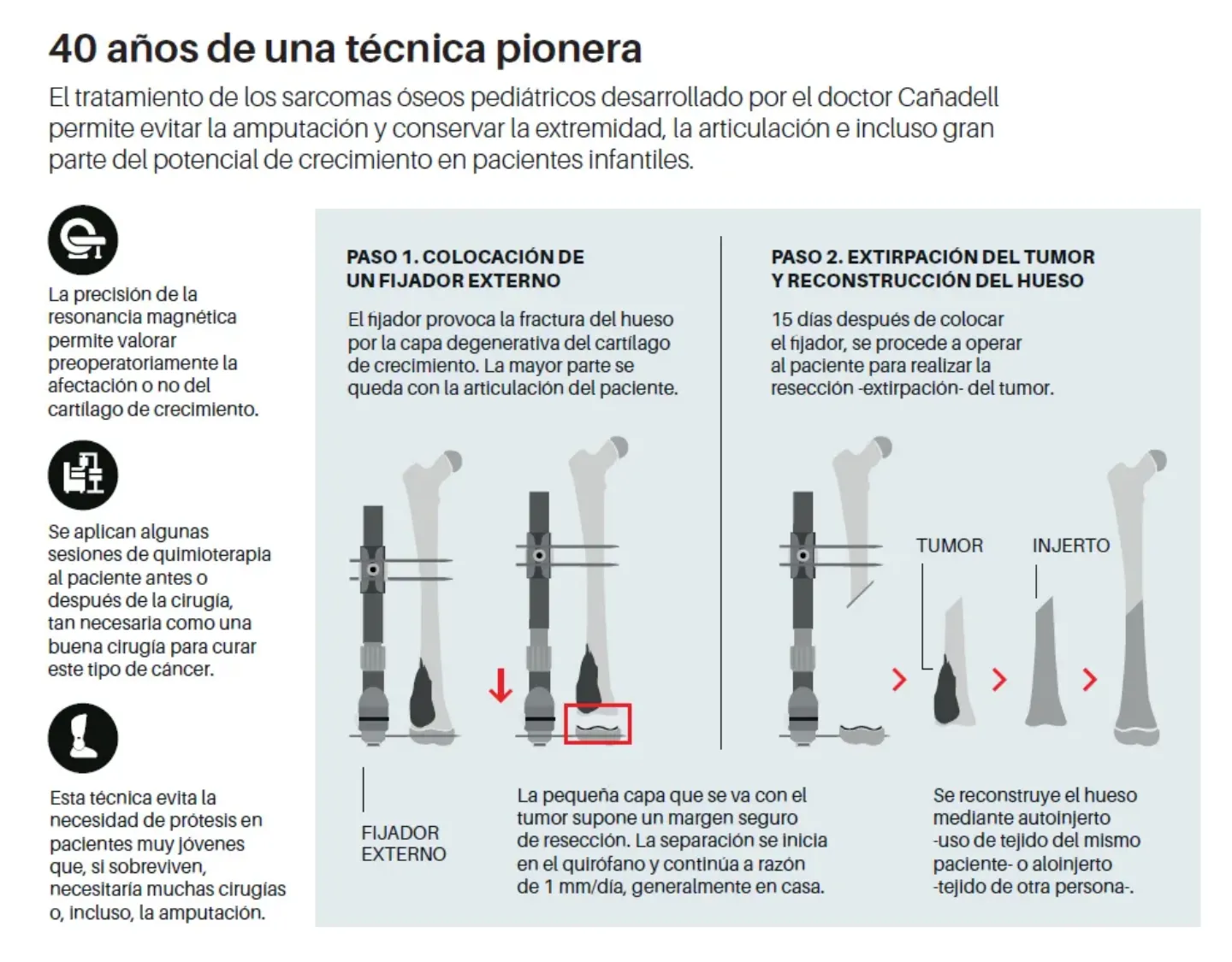 40 años de una técnica pionera

El tratamiento de los sarcomas óseos pediátricos desarrollado por el doctor Cañadell permite evitar la amputación y conservar la extremidad, la articulación e incluso gran parte del potencial de crecimiento en pacientes infantiles.

La precisión de la resonancia magnética permite valorar preoperatoriamente la afectación o no del cartílago de crecimiento.

Se aplican algunas sesiones de quimioterapia al paciente antes o después de la cirugía, tan necesaria como una buena cirugía para curar este tipo de cáncer.

Esta técnica evita la necesidad de prótesis en pacientes muy jóvenes que, si sobreviven, necesitaría muchas cirugías o, incluso, la amputación.

PASO 1. COLOCACIÓN DE UN FIJADOR EXTERNO

El fijador provoca la fractura del hueso por la capa degenerativa del cartílago de crecimiento. La mayor parte se queda con la articulación del paciente.

FIJADOR EXTERNO

La pequeña capa que se va con el tumor supone un margen seguro de resección. La separación se inicia en el quirófano y continúa a razón de 1 mm/día, generalmente en casa.

PASO 2. EXTIRPACIÓN DEL TUMOR Y RECONSTRUCCIÓN DEL HUESO

15 días después de colocar el fijador, se procede a operar al paciente para realizar la resección -extirpación- del tumor.

TUMOR

INJERTO

Se reconstruye el hueso mediante autoinjerto -uso de tejido del mismo paciente- o aloinjerto -tejido de otra persona-.